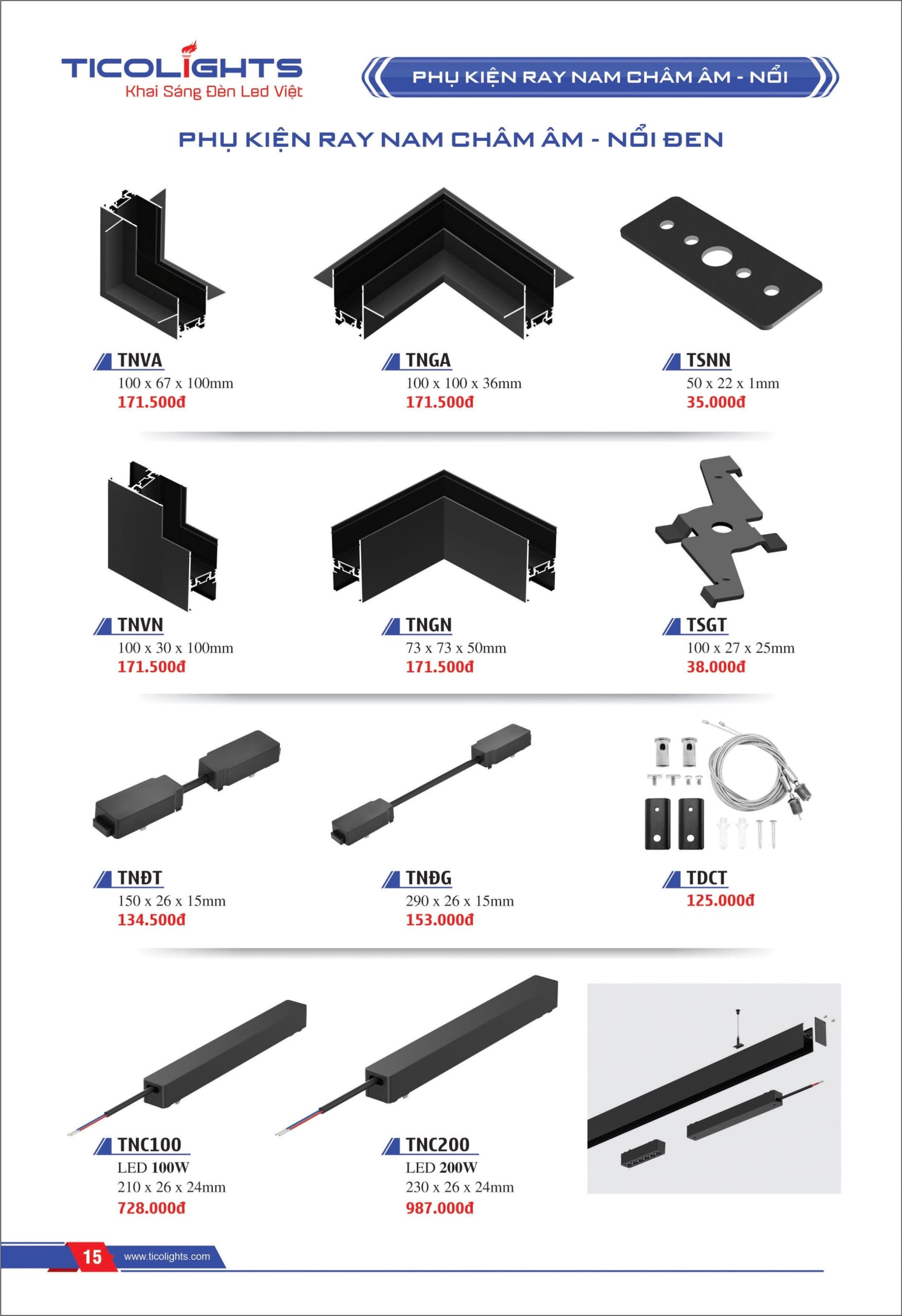 TICOLIGHTS
Khai Sáng Đèn Led Việt

PHỤ KIỆN RAY NAM CHÂM ÂM - NỔI

PHỤ KIỆN RAY NAM CHÂM ÂM - NỔI ĐEN

TNVA
100 x 67 x 100mm
171.500đ

TNGA
100 x 100 x 36mm
171.500đ

TSNN
50 x 22 x 1mm
35.000đ

TNVN
100 x 30 x 100mm
171.500đ

TNGN
73 x 73 x 50mm
171.500đ

TSGT
100 x 27 x 25mm
38.000đ

TNĐT
150 x 26 x 15mm
134.500đ

TNĐG
290 x 26 x 15mm
153.000đ

TDCT
125.000đ

TNC100
LED 100W
210 x 26 x 24mm
728.000đ

TNC200
LED 200W
230 x 26 x 24mm
987.000đ

15
www.ticolights.com